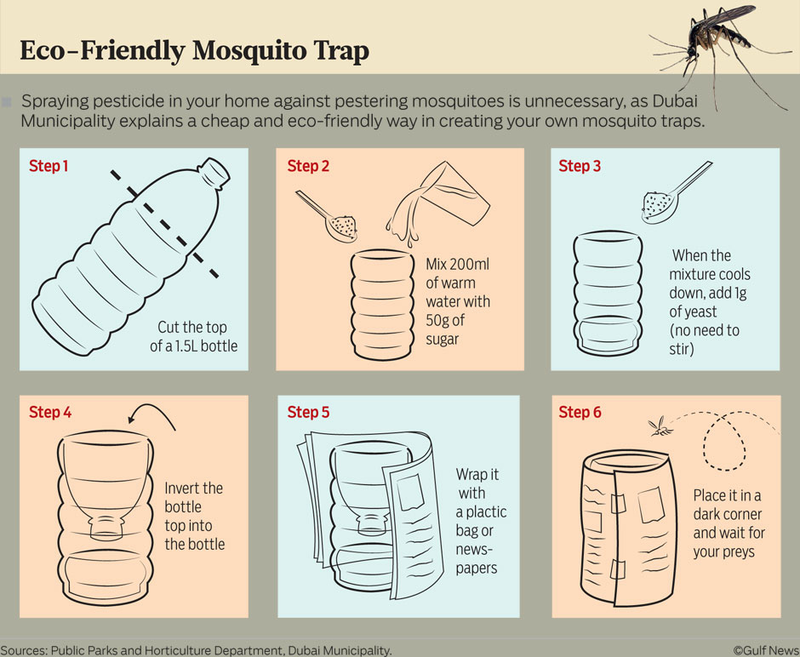 Eco-Friendly Mosquito Trap

Spraying pesticide in your home against pestering mosquitoes is unnecessary, as Dubai Municipality explains a cheap and eco-friendly way in creating your own mosquito traps.

Step 1

Cut the top of a 1.5L bottle

Step 2

Mix 200ml of warm water with 50g of sugar

Step 3

When the mixture cools down, add 1g of yeast (no need to stir)

Step 4

Invert the bottle top into the bottle

Step 5

Wrap it with a plactic bag or newspapers

Step 6

Place it in a dark corner and wait for your preys

Sources: Public Parks and Horticulture Department, Dubai Municipality.

©Gulf News