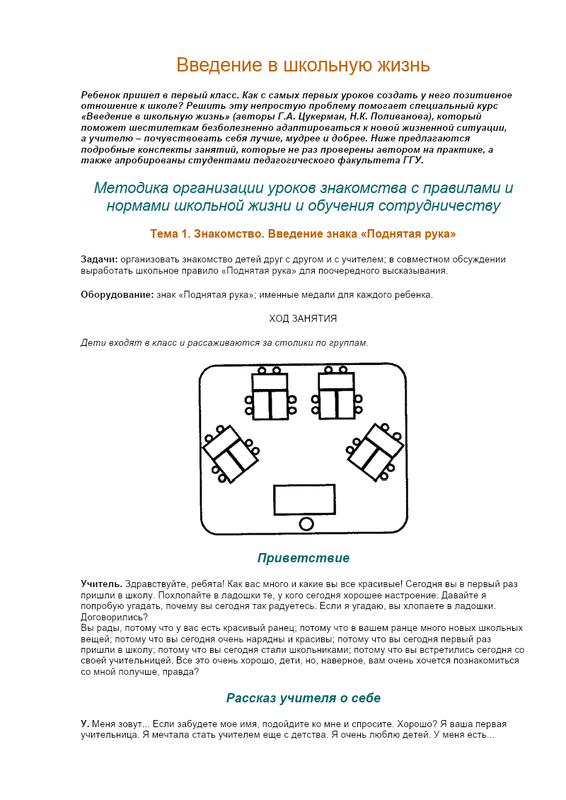 Введение в школьную жизнь

Ребенок пришел в первый класс. Как с самых первых уроков создать у него позитивное отношение к школе? Решить эту непростую проблему помогает специальный курс «Введение в школьную жизнь» (авторы Г.А. Цукерман, Н.К. Поливанова), который поможет шестилеткам безболезненно адаптироваться к новой жизненной ситуации, а учителю – почувствовать себя лучше, мудрее и добрее. Ниже предлагаются подробные конспекты занятий, которые не раз проверены автором на практике, а также апробированы студентами педагогического факультета ГГУ.

Методика организации уроков знакомства с правилами и нормами школьной жизни и обучения сотрудничеству

Тема 1. Знакомство. Введение знака «Поднятая рука»

Задачи: организовать знакомство детей друг с другом и с учителем; в совместном обсуждении выработать школьное правило «Поднятая рука» для поочередного высказывания.

Оборудование: знак «Поднятая рука»; именные медали для каждого ребенка.

ХОД ЗАНЯТИЯ

Дети входят в класс и рассаживаются за столики по группам.

Приветствие

Учитель. Здравствуйте, ребята! Как вас много и какие вы все красивые! Сегодня вы в первый раз пришли в школу. Похлопайте в ладошки те, у кого сегодня хорошее настроение. Давайте я попробую угадать, почему вы сегодня так радуетесь. Если я угадаю, вы хлопаете в ладошки. Договорились?
Вы рады, потому что у вас есть красивый ранец; потому что в вашем ранце много новых школьных вещей; потому что вы сегодня очень нарядны и красивы; потому что вы сегодня первый раз пришли в школу; потому что вы сегодня стали школьниками; потому что вы встретились сегодня со своей учительницей. Все это очень хорошо, дети, но, наверное, вам очень хочется познакомиться со мной получше, правда?

Рассказ учителя о себе

У. Меня зовут... Если забудете мое имя, подойдите ко мне и спросите. Хорошо? Я ваша первая учительница. Я мечтала стать учителем еще с детства. Я очень люблю детей. У меня есть...