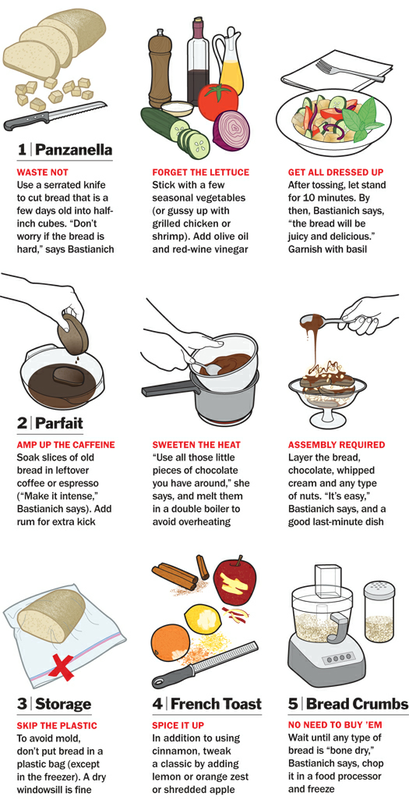 1 | Panzanella

WASTE NOT
Use a serrated knife to cut bread that is a few days old into half-inch cubes. "Don't worry if the bread is hard," says Bastianich

FORGET THE LETTUCE
Stick with a few seasonal vegetables (or gussy up with grilled chicken or shrimp). Add olive oil and red-wine vinegar

GET ALL DRESSED UP
After tossing, let stand for 10 minutes. By then, Bastianich says, "the bread will be juicy and delicious." Garnish with basil

2 | Parfait

AMP UP THE CAFFEINE
Soak slices of old bread in leftover coffee or espresso ("Make it intense," Bastianich says). Add rum for extra kick

SWEETEN THE HEAT
"Use all those little pieces of chocolate you have around," she says, and melt them in a double boiler to avoid overheating

ASSEMBLY REQUIRED
Layer the bread, chocolate, whipped cream and any type of nuts. "It's easy," Bastianich says, and a good last-minute dish

3 | Storage

SKIP THE PLASTIC
To avoid mold, don't put bread in a plastic bag (except in the freezer). A dry windowsill is fine

4 | French Toast

SPICE IT UP
In addition to using cinnamon, tweak a classic by adding lemon or orange zest or shredded apple

5 | Bread Crumbs

NO NEED TO BUY 'EM
Wait until any type of bread is "bone dry," Bastianich says, chop it in a food processor and freeze