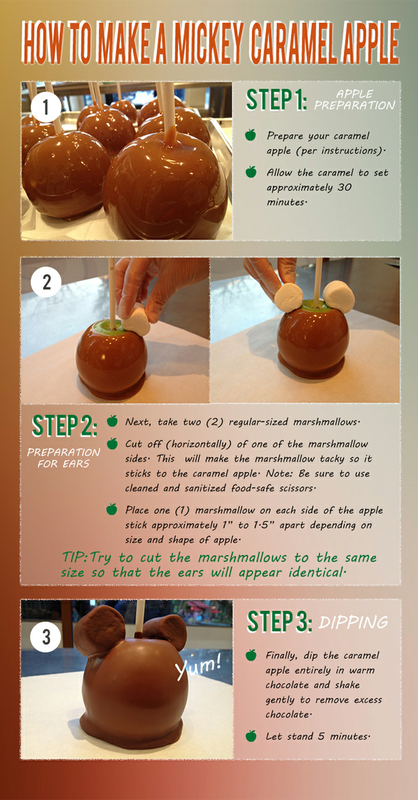 HOW TO MAKE A MICKEY CARAMEL APPLE

1

STEP 1: APPLE PREPARATION

Prepare your caramel apple (per instructions).

Allow the caramel to set approximately 30 minutes.

2

STEP 2: PREPARATION FOR EARS

Next, take two (2) regular-sized marshmallows.

Cut off (horizontally) of one of the marshmallow sides. This will make the marshmallow tacky so it sticks to the caramel apple. Note: Be sure to use cleaned and sanitized food-safe scissors.

Place one (1) marshmallow on each side of the apple stick approximately 1" to 1.5" apart depending on size and shape of apple.

TIP: Try to cut the marshmallows to the same size so that the ears will appear identical.

3

Yum!

STEP 3: DIPPING

Finally, dip the caramel apple entirely in warm chocolate and shake gently to remove excess chocolate.

Let stand 5 minutes.