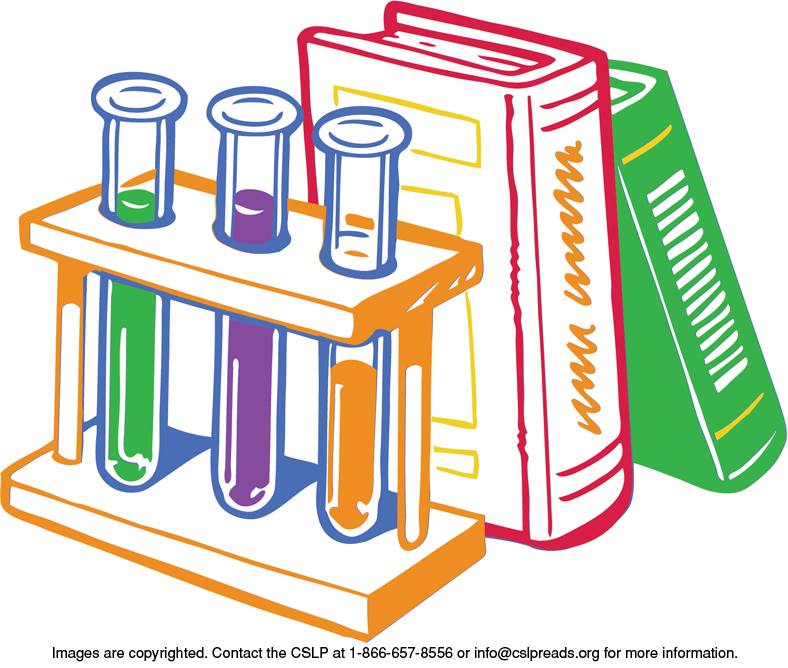 Images are copyrighted. Contact the CSLP at 1-866-657-8556 or info@cslpreads.org for more information.