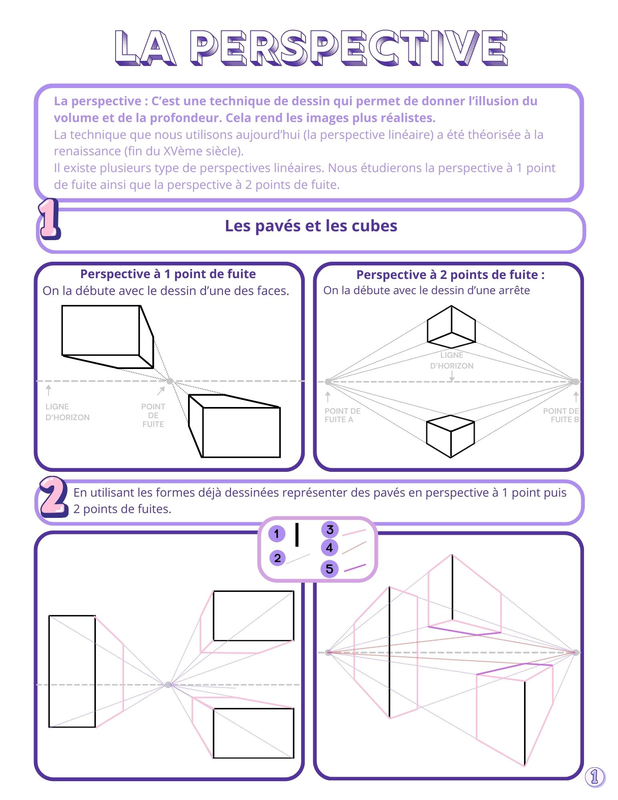 LA PERSPECTIVE

La perspective : C'est une technique de dessin qui permet de donner l'illusion du volume et de la profondeur. Cela rend les images plus réalistes.
La technique que nous utilisons aujourd'hui (la perspective linéaire) a été théorisée à la renaissance (fin du XVème siècle).
Il existe plusieurs type de perspectives linéaires. Nous étudierons la perspective à 1 point de fuite ainsi que la perspective à 2 points de fuite.

1

Les pavés et les cubes

Perspective à 1 point de fuite
On la débute avec le dessin d'une des faces.

LIGNE D'HORIZON

POINT DE FUITE

Perspective à 2 points de fuite :
On la débute avec le dessin d'une arrête

LIGNE D'HORIZON

POINT DE FUITE A

POINT DE FUITE B

2

En utilisant les formes déjà dessinées représenter des pavés en perspective à 1 point puis 2 points de fuites.

1
2
3
4
5

1