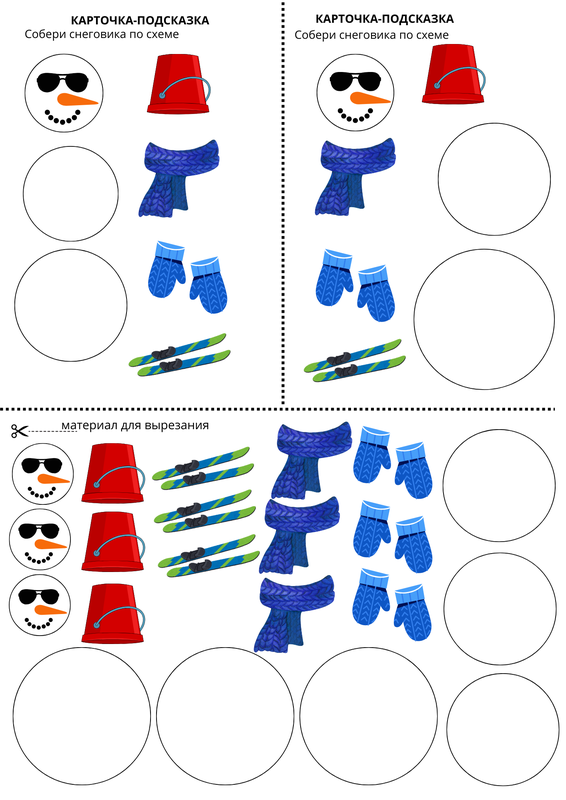 КАРТОЧКА-ПОДСКАЗКА
Собери снеговика по схеме

КАРТОЧКА-ПОДСКАЗКА
Собери снеговика по схеме

материал для вырезания