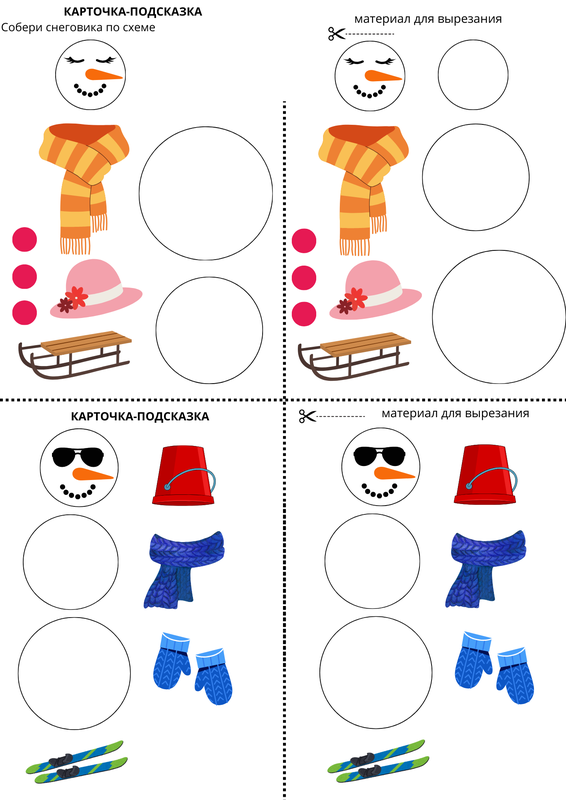 КАРТОЧКА-ПОДСКАЗКА
Собери снеговика по схеме

материал для вырезания

КАРТОЧКА-ПОДСКАЗКА

материал для вырезания