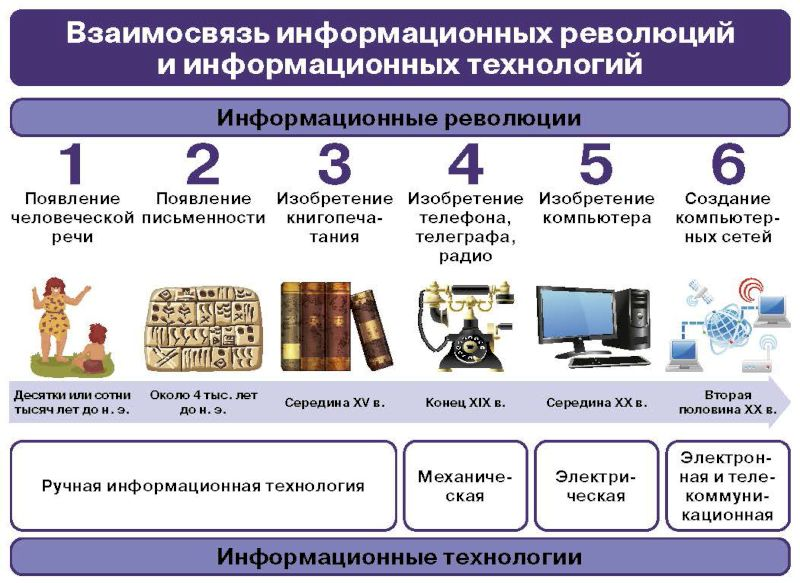 Взаимосвязь информационных революций и информационных технологий

Информационные революции

1
Появление человеческой речи

2
Появление письменности

3
Изобретение книгопечатания

4
Изобретение телефона, телеграфа, радио

5
Изобретение компьютера

6
Создание компьютерных сетей

Десятки или сотни тысяч лет до н. э.

Около 4 тыс. лет до н. э.

Середина XV в.

Конец XIX в.

Середина XX в.

Вторая половина XX в.

Ручная информационная технология

Механическая

Электрическая

Электронная и телекоммуникационная

Информационные технологии