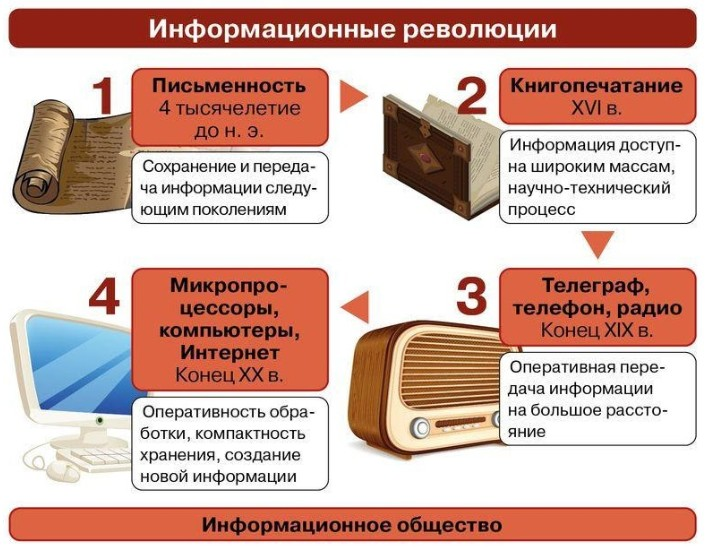 Информационные революции

1

Письменность
4 тысячелетие до н. э.

Сохранение и передача информации следующим поколениям

2

Книгопечатание
XVI в.

Информация доступна широким массам, научно-технический процесс

3

Телеграф, телефон, радио
Конец XIX в.

Оперативная передача информации на большое расстояние

4

Микропроцессоры, компьютеры, Интернет
Конец XX в.

Оперативность обработки, компактность хранения, создание новой информации

Информационное общество