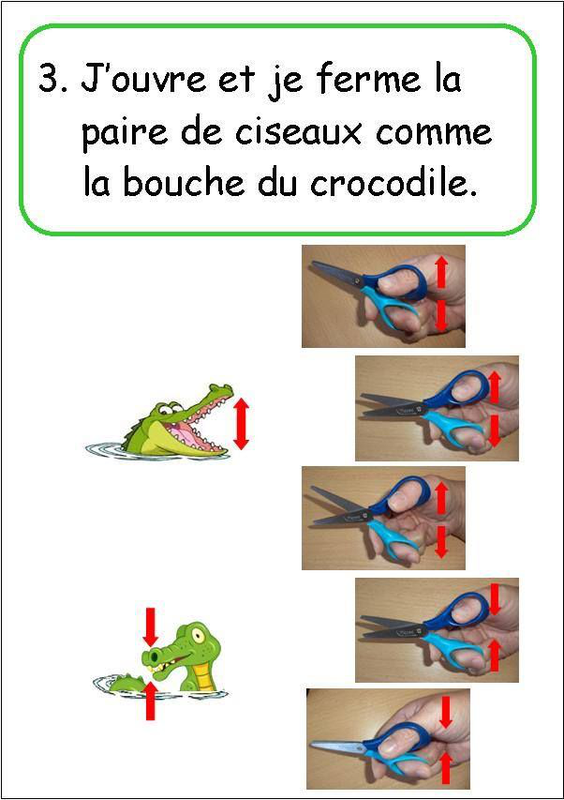 3. J'ouvre et je ferme la paire de ciseaux comme la bouche du crocodile.