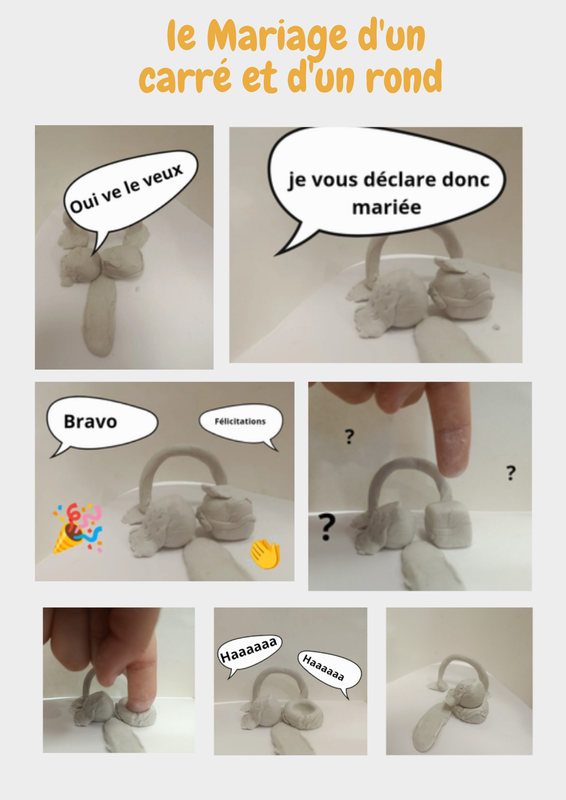 le Mariage d'un carré et d'un rond

Oui ve le veux

je vous déclare donc mariée

Bravo

Félicitations

?

?

?

Haaaaaa

Haaaaaa